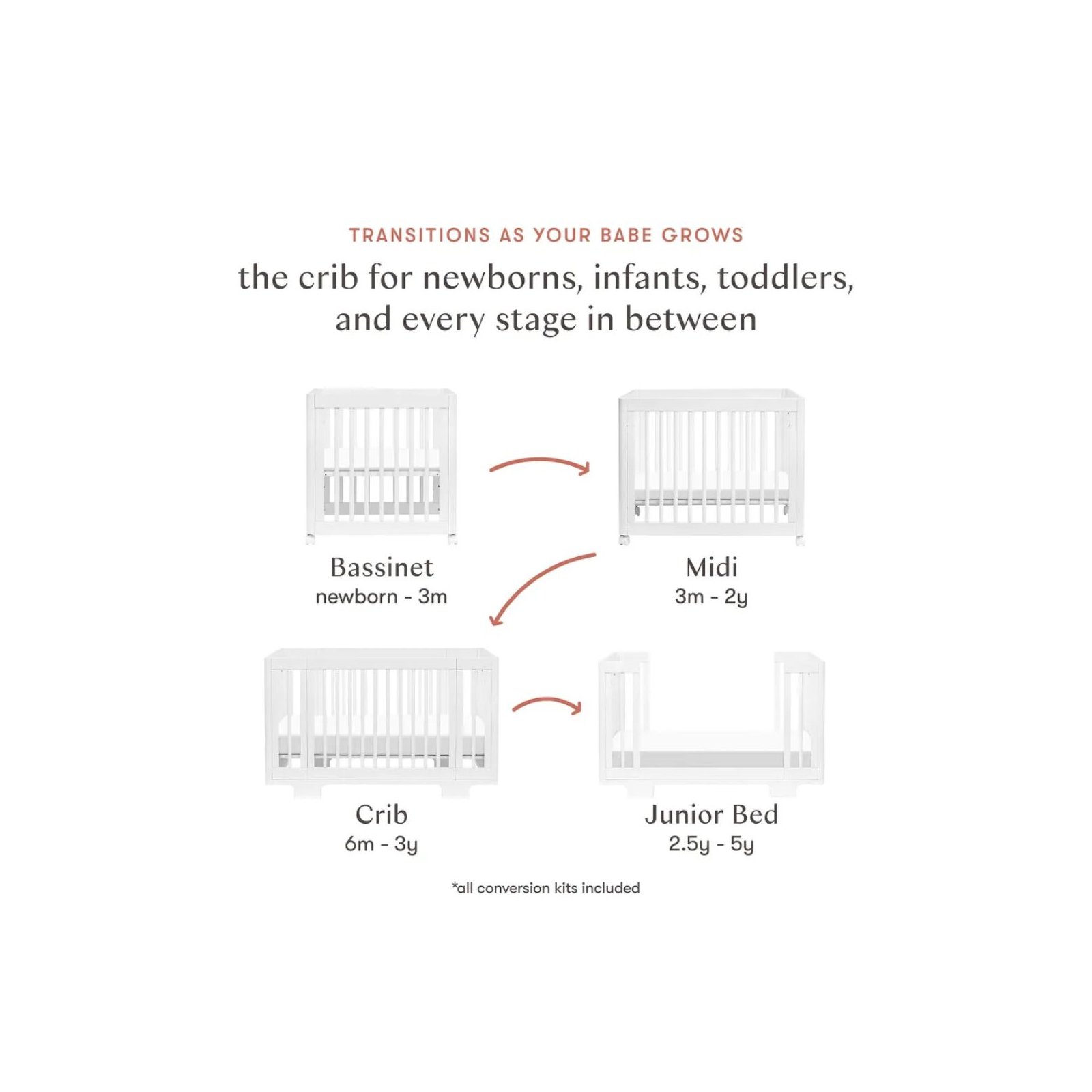 TRANSITIONS AS YOUR BABE GROWS

the crib for newborns, infants, toddlers, and every stage in between

Bassinet
newborn - 3m

Midi
3m - 2y

Crib
6m - 3y

Junior Bed
2.5y - 5y

*all conversion kits included